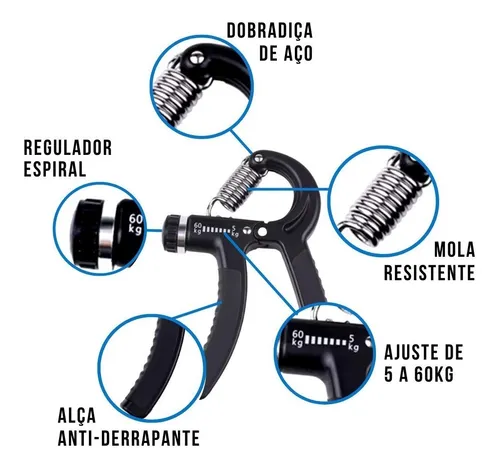 DOBRADIÇA DE AÇO

REGULADOR ESPIRAL

60 kg

60 kg

5 kg

MOLA RESISTENTE

60 kg

5 kg

AJUSTE DE 5 A 60KG

ALÇA ANTI-DERRAPANTE